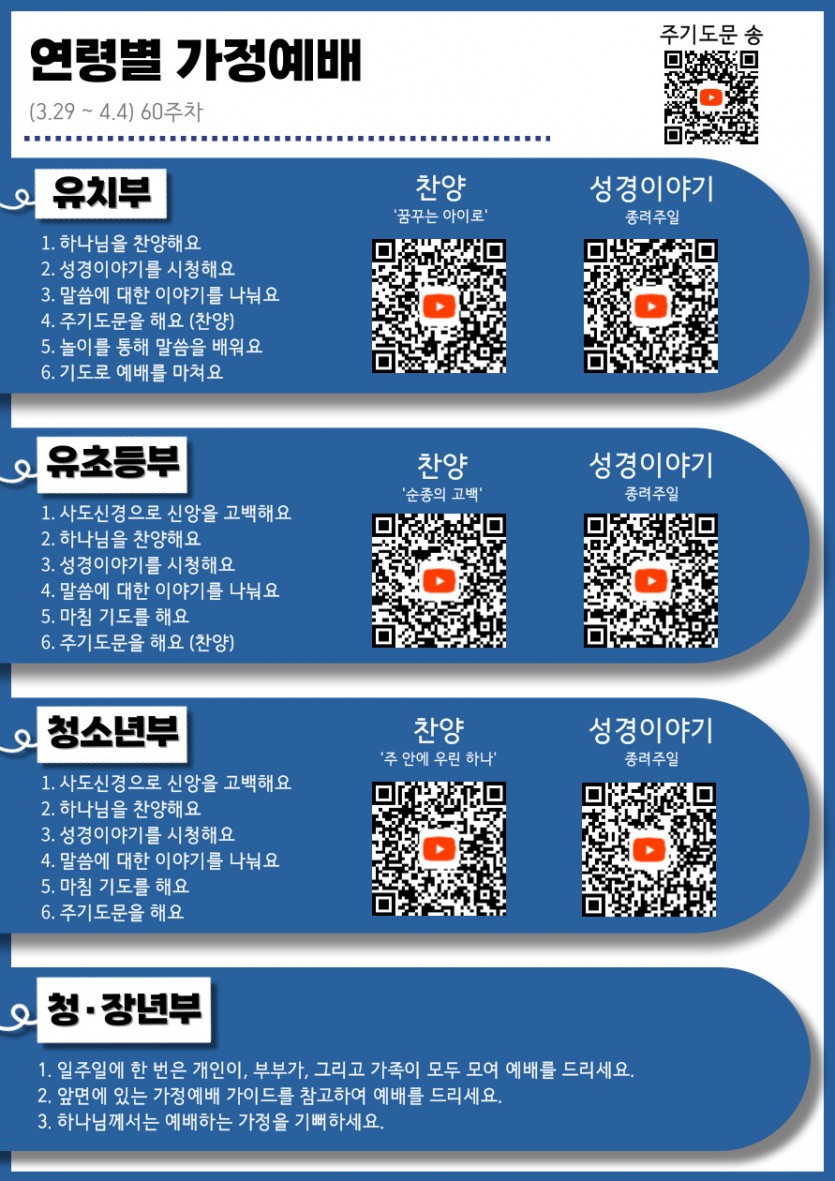 연령별 가정예배

(3.29 ~ 4.4) 60주차

주기도문 송

유치부

1. 하나님을 찬양해요
2. 성경이야기를 시청해요
3. 말씀에 대한 이야기를 나눠요
4. 주기도문을 해요 (찬양)
5. 놀이를 통해 말씀을 배워요
6. 기도로 예배를 마쳐요

찬양
'꿈꾸는 아이로'

성경이야기
종려주일

유초등부

1. 사도신경으로 신앙을 고백해요
2. 하나님을 찬양해요
3. 성경이야기를 시청해요
4. 말씀에 대한 이야기를 나눠요
5. 마침 기도를 해요
6. 주기도문을 해요 (찬양)

찬양
'순종의 고백'

성경이야기
종려주일

청소년부

1. 사도신경으로 신앙을 고백해요
2. 하나님을 찬양해요
3. 성경이야기를 시청해요
4. 말씀에 대한 이야기를 나눠요
5. 마침 기도를 해요
6. 주기도문을 해요

찬양
'주 안에 우린 하나'

성경이야기
종려주일

청·장년부

1. 일주일에 한 번은 개인이, 부부가, 그리고 가족이 모두 모여 예배를 드리세요.
2. 앞면에 있는 가정예배 가이드를 참고하여 예배를 드리세요.
3. 하나님께서는 예배하는 가정을 기뻐하세요.